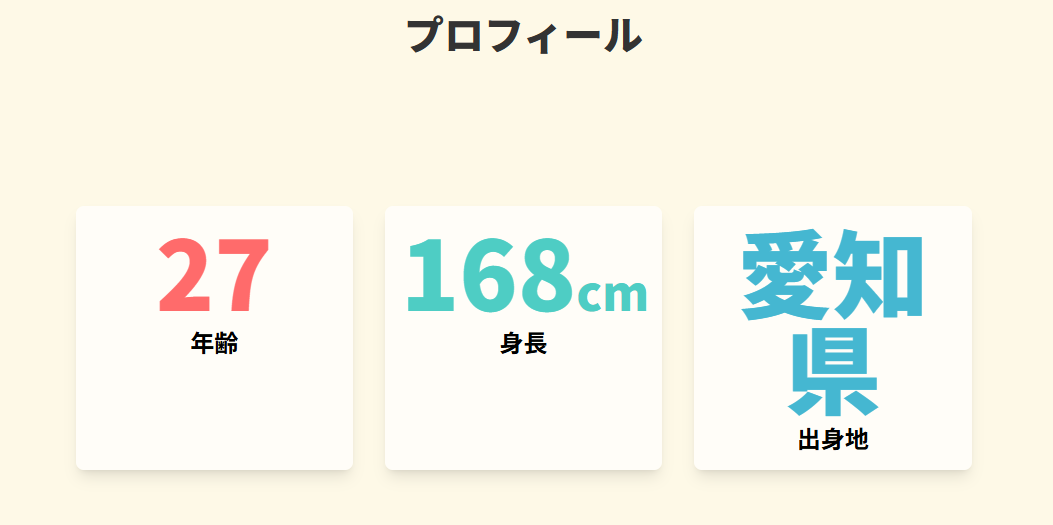 プロフィール

27
年齢

168cm
身長

愛知県
出身地