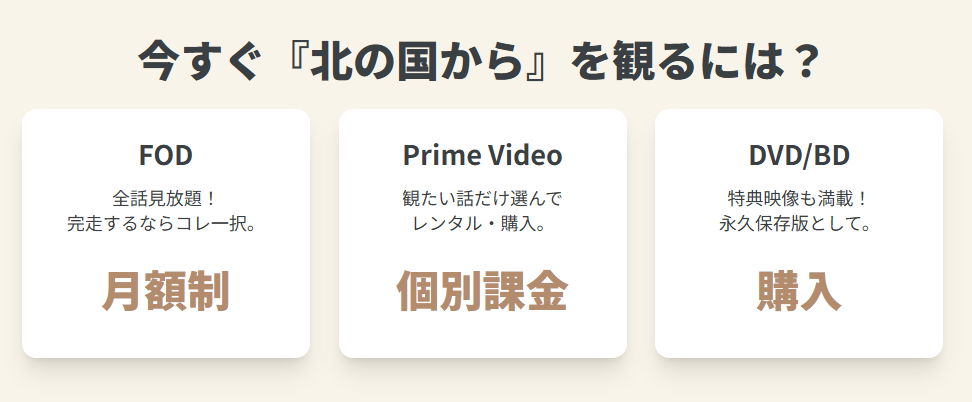 今すぐ『北の国から』を観るには？

FOD

全話見放題！
完走するならコレ一択。

月額制

Prime Video

観たい話だけ選んで
レンタル・購入。

個別課金

DVD/BD

特典映像も満載！
永久保存版として。

購入