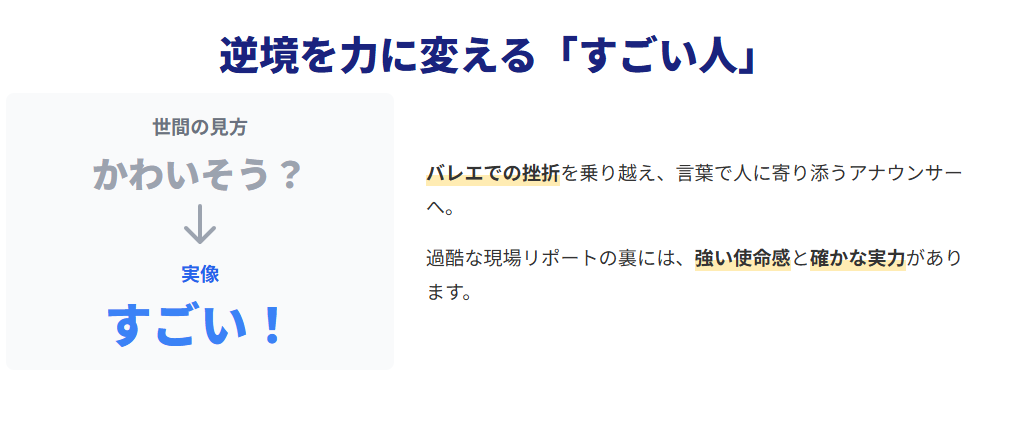 逆境を力に変える「すごい人」

世間の見方

かわいそう？

↓

実像

すごい！

バレエでの挫折を乗り越え、言葉で人に寄り添うアナウンサーへ。

過酷な現場リポートの裏には、強い使命感と確かな実力があります。