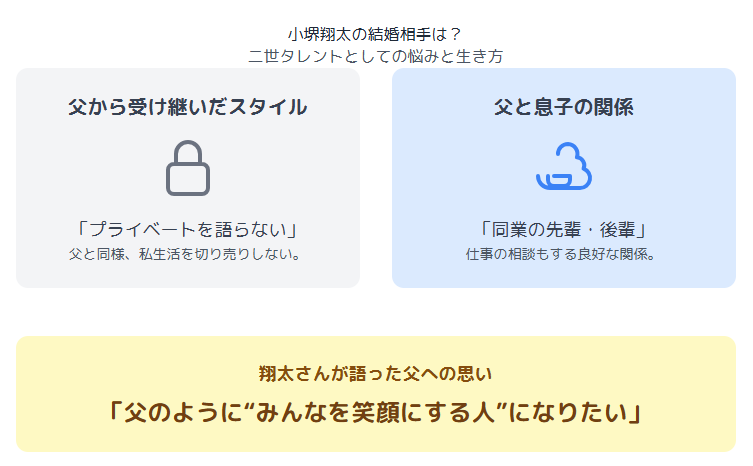 小堺翔太の結婚相手は？
二世タレントとしての悩みと生き方

父から受け継いだスタイル

「プライベートを語らない」
父と同様、私生活を切り売りしない。

父と息子の関係

「同業の先輩・後輩」
仕事の相談もする良好な関係。

翔太さんが語った父への思い

「父のように“みんなを笑顔にする人”になりたい」