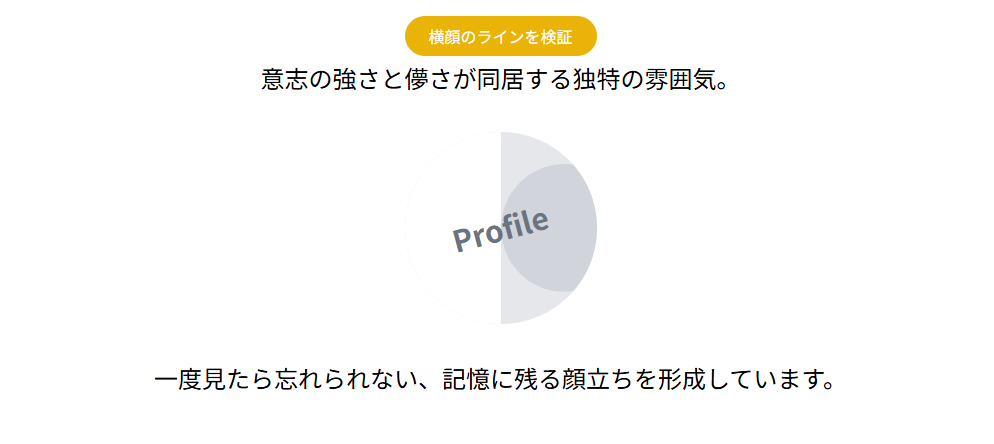 横顔のラインを検証

意志の強さと儚さが同居する独特の雰囲気。

Profile

一度見たら忘れられない、記憶に残る顔立ちを形成しています。