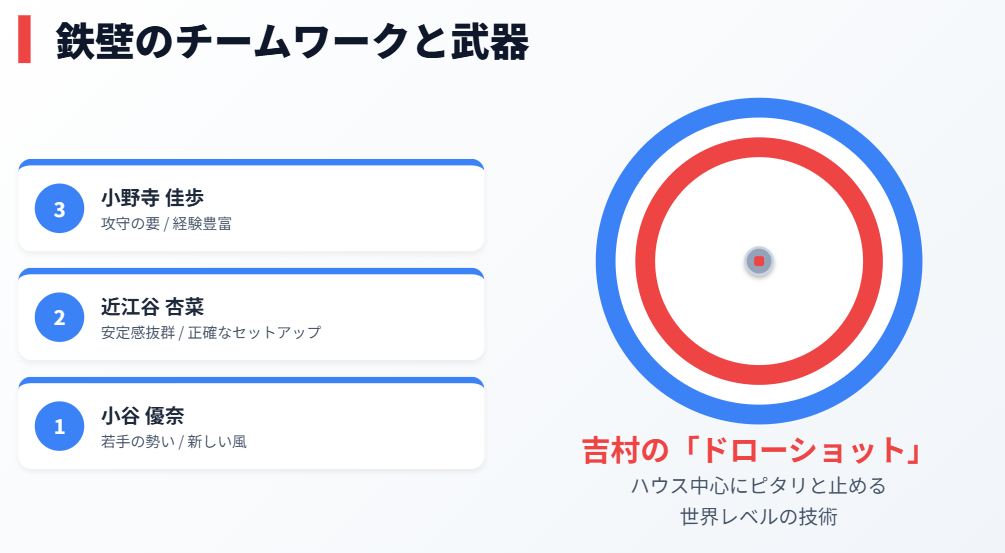 鉄壁のチームワークと武器

3
小野寺 佳歩
攻守の要 / 経験豊富

2
近江谷 杏菜
安定感抜群 / 正確なセットアップ

1
小谷 優奈
若手の勢い / 新しい風

吉村の「ドローショット」
ハウス中心にピタリと止める
世界レベルの技術