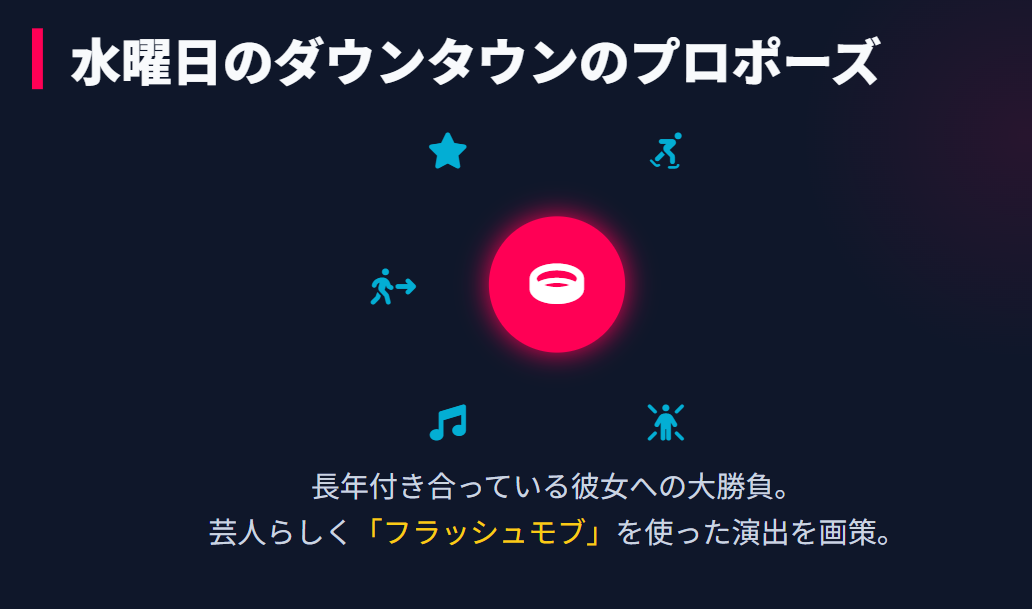 水曜日のダウンタウンのプロポーズ

長年付き合っている彼女への大勝負。
芸人らしく「フラッシュモブ」を使った演出を画策。