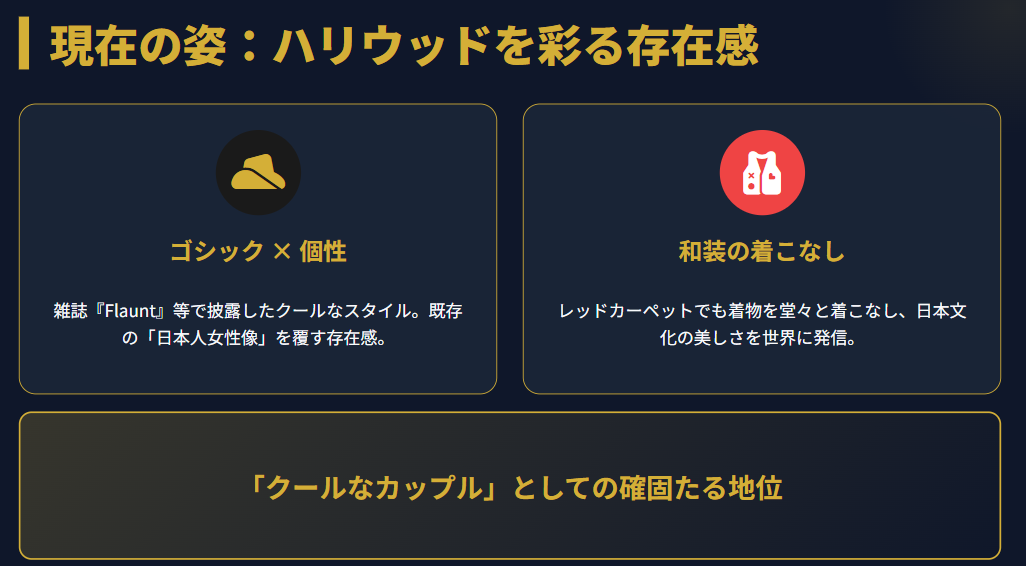 現在の姿：ハリウッドを彩る存在感

ゴシック × 個性

雑誌『Flaunt』等で披露したクールなスタイル。既存の「日本人女性像」を覆す存在感。

和装の着こなし

レッドカーペットでも着物を堂々と着こなし、日本文化の美しさを世界に発信。

「クールなカップル」としての確固たる地位