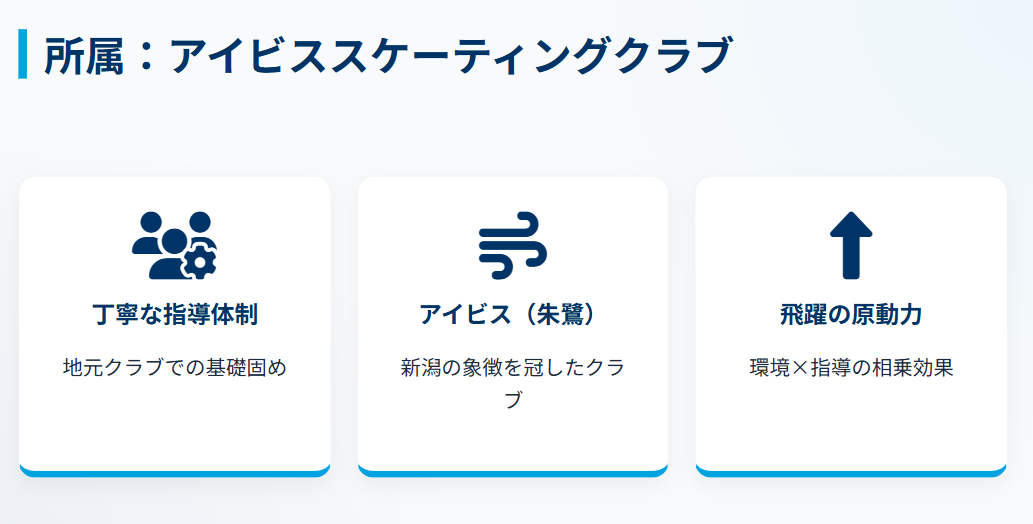 所属：アイビススケーティングクラブ

丁寧な指導体制

地元クラブでの基礎固め

アイビス（朱鷺）

新潟の象徴を冠したクラブ

飛躍の原動力

環境×指導の相乗効果