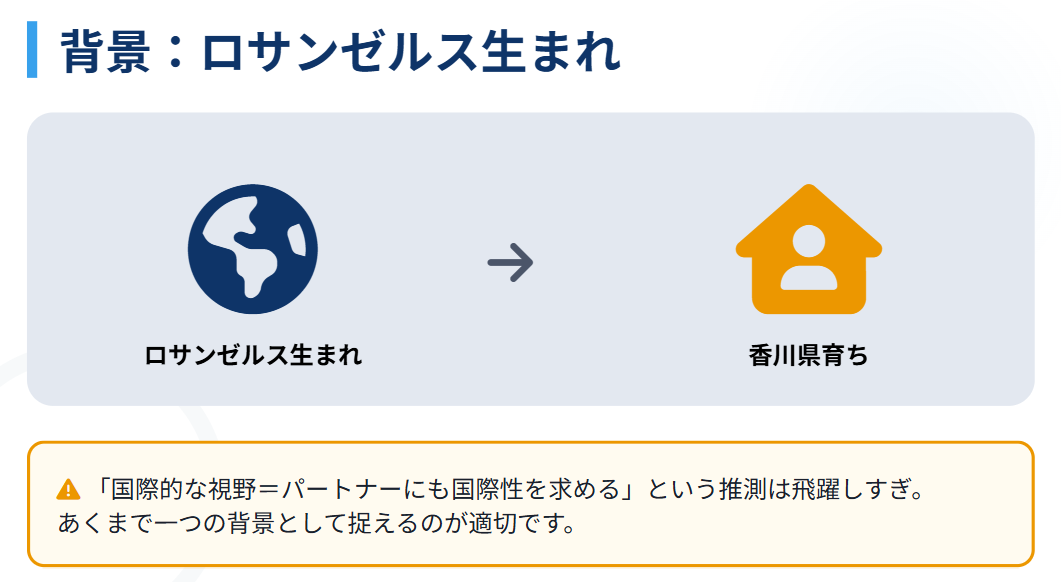 背景：ロサンゼルス生まれ

ロサンゼルス生まれ

香川県育ち

「国際的な視野＝パートナーにも国際性を求める」という推測は飛躍しすぎ。あくまで一つの背景として捉えるのが適切です。