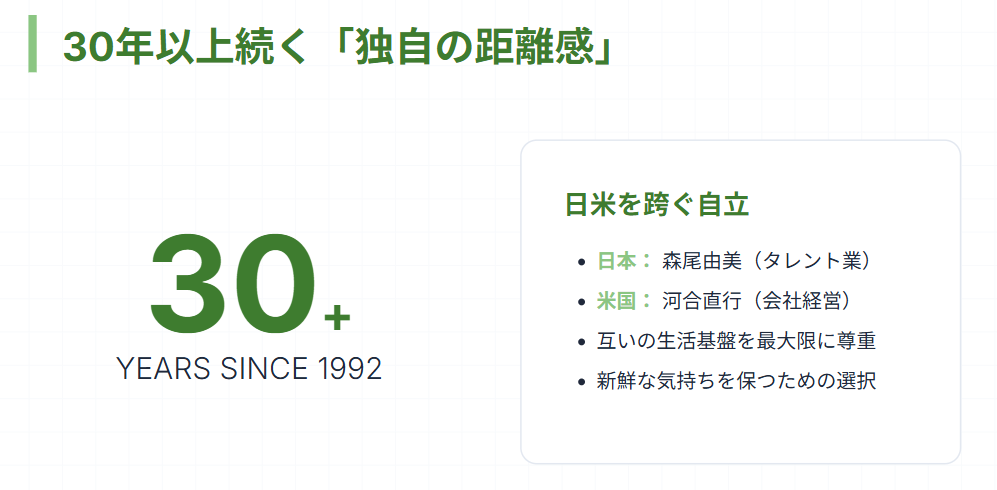 30年以上続く「独自の距離感」

30+

YEARS SINCE 1992

日米を跨ぐ自立

• 日本：森尾由美（タレント業）
• 米国：河合直行（会社経営）
• 互いの生活基盤を最大限に尊重
• 新鮮な気持ちを保つための選択