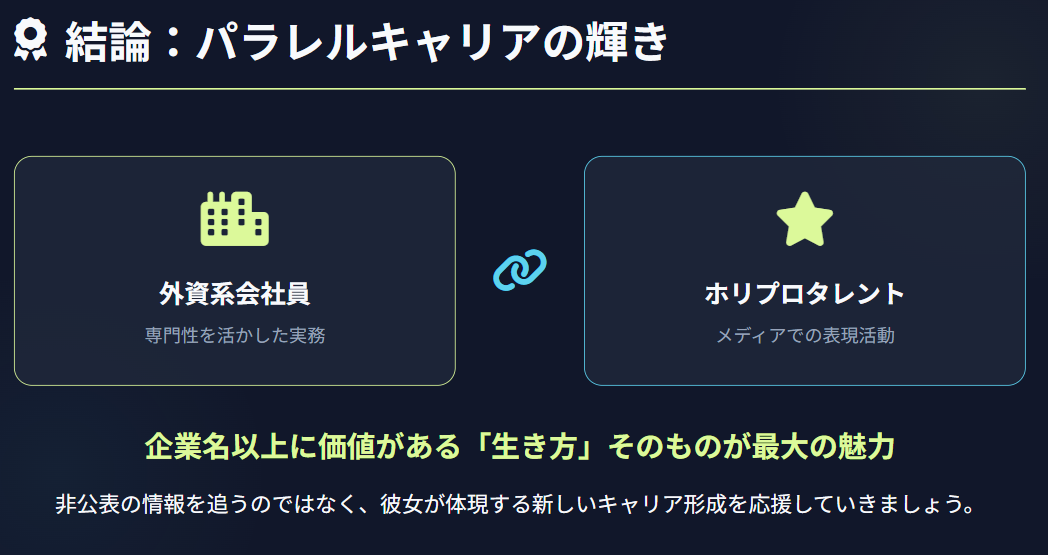 結論：パラレルキャリアの輝き

外資系会社員

専門性を活かした実務

ホリプロタレント

メディアでの表現活動

企業名以上に価値がある「生き方」そのものが最大の魅力

非公表の情報を追うのではなく、彼女が体現する新しいキャリア形成を応援していきましょう。