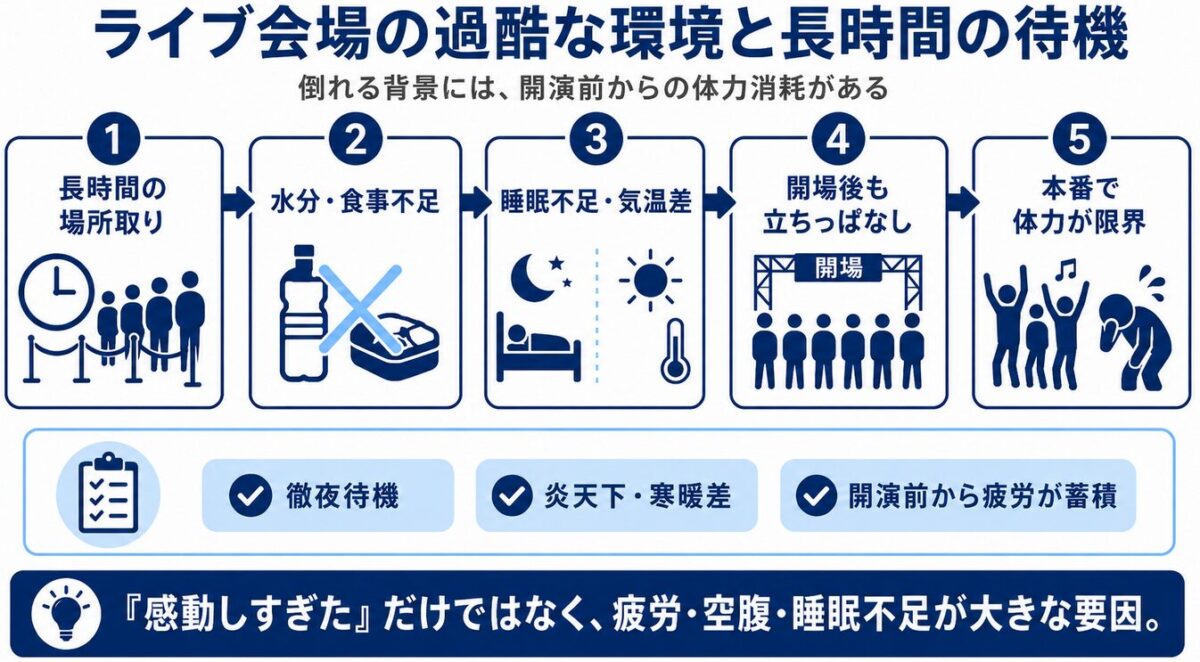 ライブ会場の過酷な環境と長時間の待機

倒れる背景には、開演前からの体力消耗がある

1
長時間の場所取り

2
水分・食事不足

3
睡眠不足・気温差

4
開場後も立ちっぱなし

開場

5
本番で体力が限界

徹夜待機

炎天下・寒暖差

開演前から疲労が蓄積

『感動しすぎた』だけではなく、疲労・空腹・睡眠不足が大きな要因。