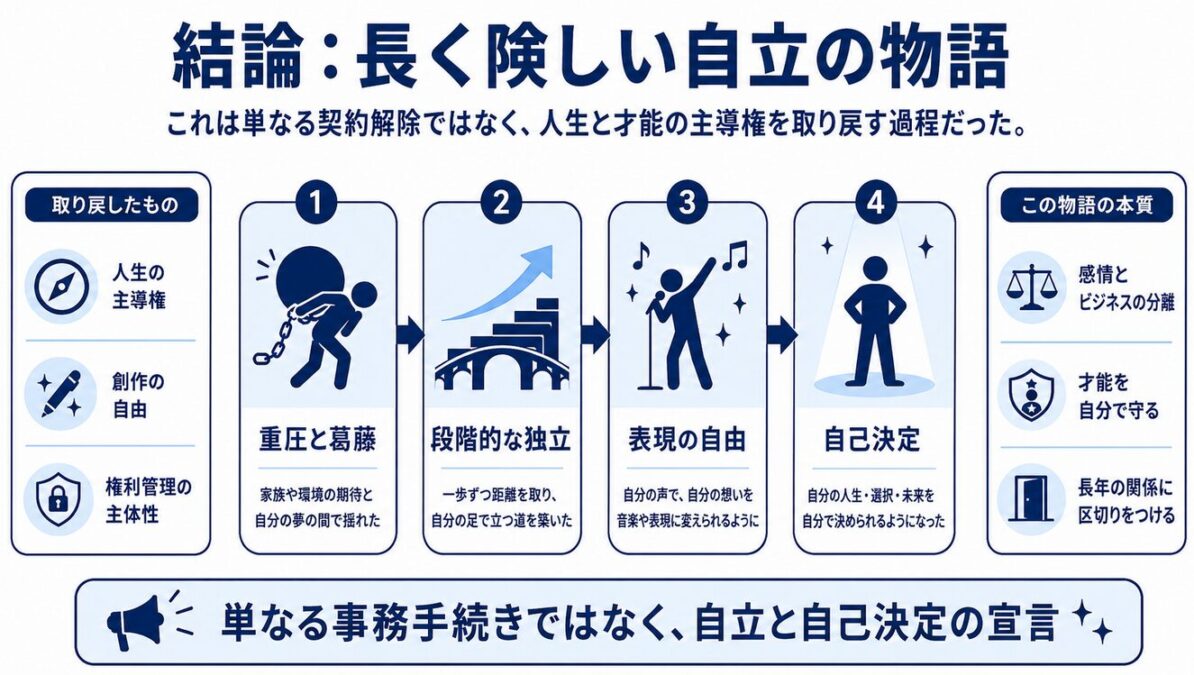 結論：長く険しい自立の物語

これは単なる契約解除ではなく、人生と才能の主導権を取り戻す過程だった。

取り戻したもの

人生の主導権

創作の自由

権利管理の主体性

1
重圧と葛藤
家族や環境の期待と自分の夢の間で揺れた

2
段階的な独立
一歩ずつ距離を取り、自分の足で立つ道を築いた

3
表現の自由
自分の声で、自分の想いを音楽や表現に変えられるように

4
自己決定
自分の人生・選択・未来を自分で決められるようになった

この物語の本質

感情とビジネスの分離

才能を自分で守る

長年の関係に区切りをつける

単なる事務手続きではなく、自立と自己決定の宣言